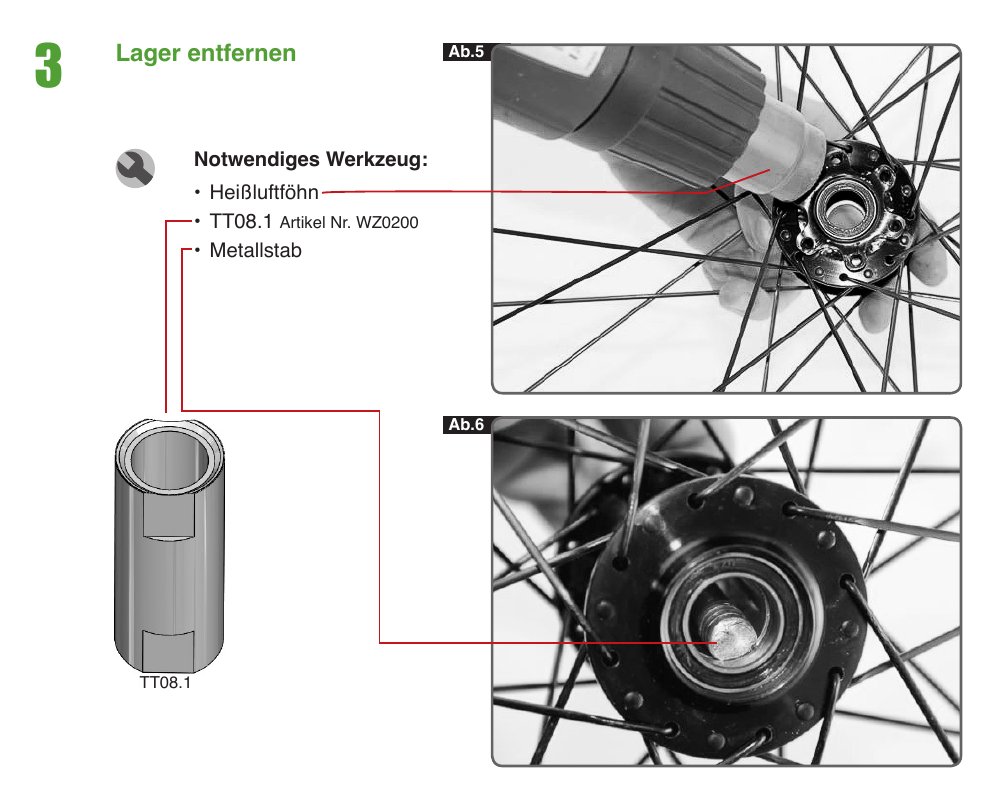 3 Lager entfernen

Notwendiges Werkzeug:
• Heißluftföhn
• TT08.1 Artikel Nr. WZ0200
• Metallstab

TT08.1

Ab.5

Ab.6